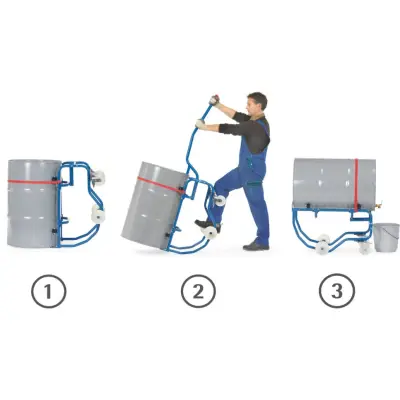 1

2

3