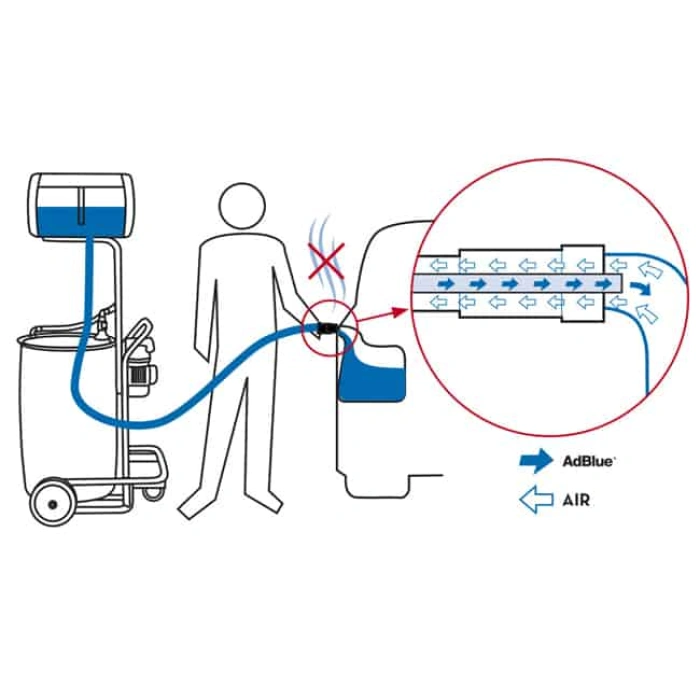 AdBlue®
AIR